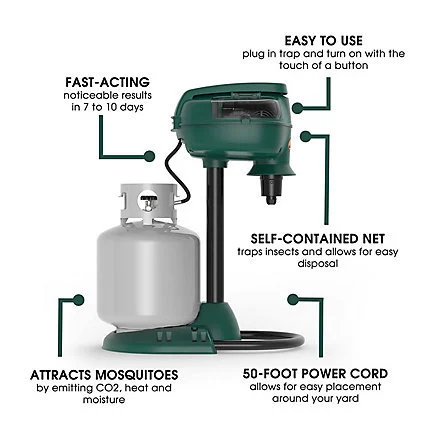 EASY TO USE
plug in trap and turn on with the touch of a button

FAST-ACTING
noticeable results in 7 to 10 days

SELF-CONTAINED NET
traps insects and allows for easy disposal

ATTRACTS MOSQUITOES
by emitting CO2, heat and moisture

50-FOOT POWER CORD
allows for easy placement around your yard